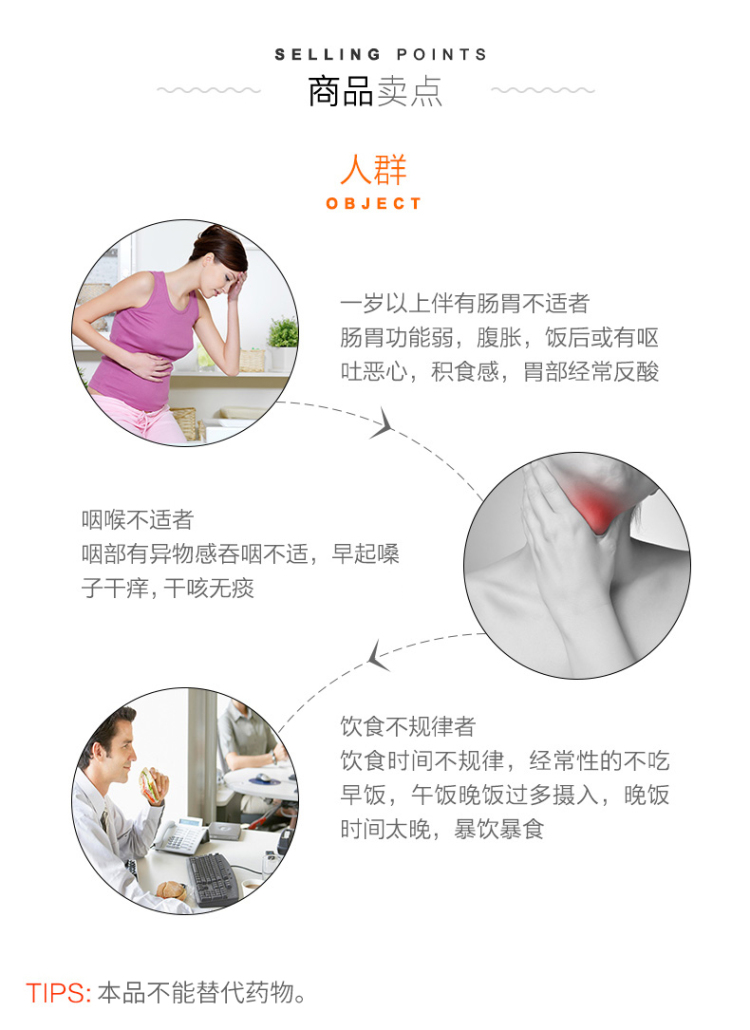 SELLING POINTS
商品卖点

人群
OBJECT

一岁以上伴有肠胃不适者
肠胃功能弱，腹胀，饭后或有呕吐恶心，积食感，胃部经常反酸

咽喉不适者
咽部有异物感吞咽不适，早起嗓子干痒, 干咳无痰

饮食不规律者
饮食时间不规律，经常性的不吃早饭，午饭晚饭过多摄入，晚饭时间太晚，暴饮暴食

TIPS: 本品不能替代药物。