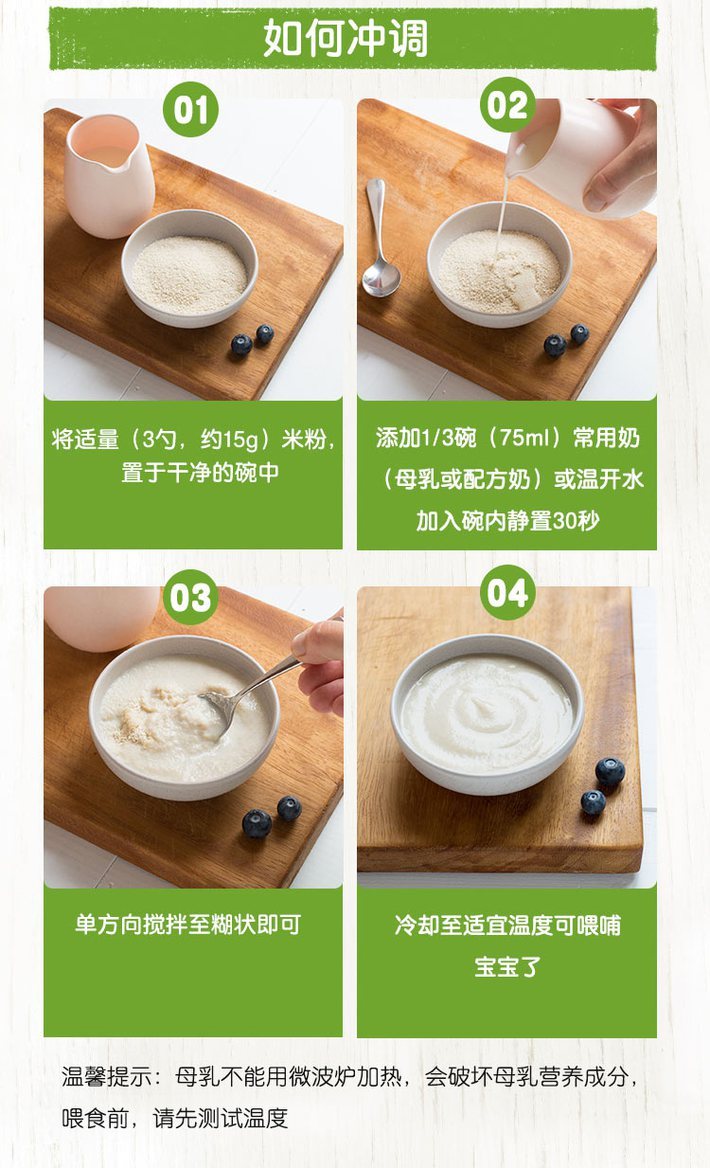 如何冲调

01

将适量（3勺，约15g）米粉，置于干净的碗中

02

添加1/3碗（75ml）常用奶（母乳或配方奶）或温开水加入碗内静置30秒

03

单方向搅拌至糊状即可

04

冷却至适宜温度可喂哺宝宝了

温馨提示：母乳不能用微波炉加热，会破坏母乳营养成分，喂食前，请先测试温度