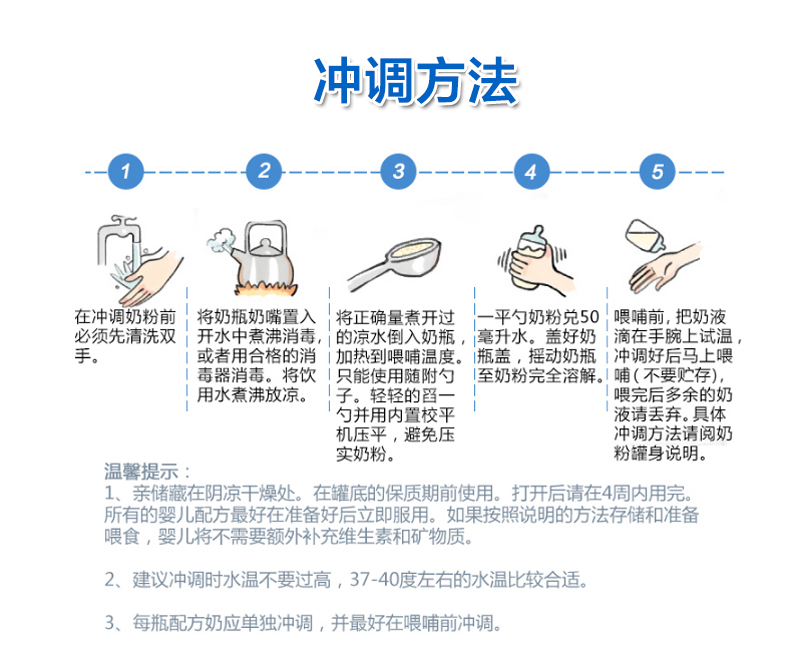 冲调方法

1

2

3

4

5

在冲调奶粉前必须先清洗双手。

将奶瓶奶嘴置入开水中煮沸消毒，或者用合格的消毒器消毒。将饮用水煮沸放凉。

将正确量煮开过的凉水倒入奶瓶，加热到喂哺温度。只能使用随附勺子。轻轻的舀一勺并用内置校平机压平，避免压实奶粉。

一平勺奶粉兑50毫升水。盖好奶瓶盖，摇动奶瓶至奶粉完全溶解。

喂哺前，把奶液滴在手腕上试温，冲调好后马上喂哺（不要贮存），喂完后多余的奶液请丢弃。具体冲调方法请阅奶粉罐身说明。

温馨提示：
1、亲储藏在阴凉干燥处。在罐底的保质期前使用。打开后请在4周内用完。所有的婴儿配方最好在准备好后立即服用。如果按照说明的方法存储和准备喂食，婴儿将不需要额外补充维生素和矿物质。

2、建议冲调时水温不要过高，37-40度左右的水温比较合适。

3、每瓶配方奶应单独冲调，并最好在喂哺前冲调。