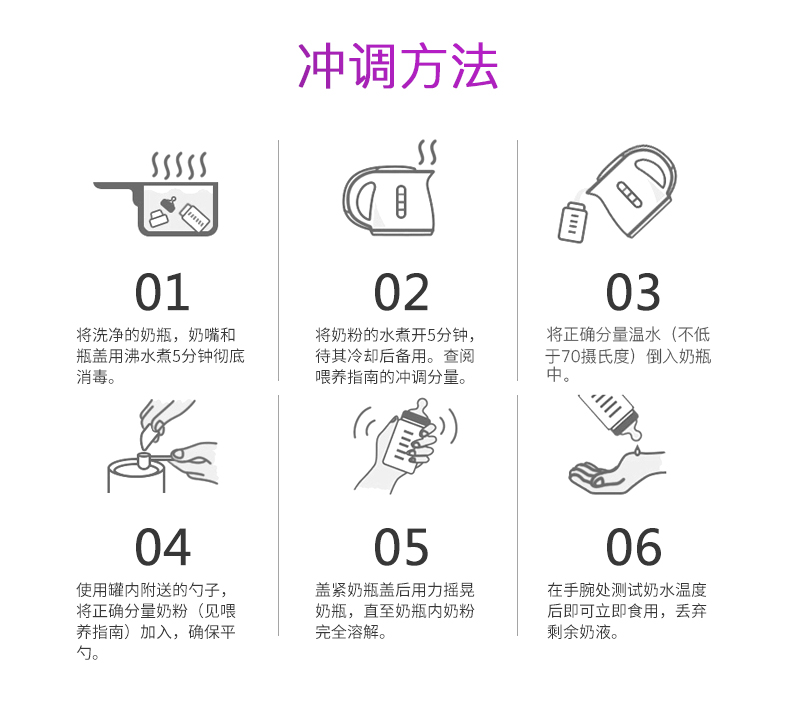 冲调方法

01
将洗净的奶瓶，奶嘴和瓶盖用沸水煮5分钟彻底消毒。

02
将奶粉的水煮开5分钟，待其冷却后备用。查阅喂养指南的冲调分量。

03
将正确分量温水（不低于70摄氏度）倒入奶瓶中。

04
使用罐内附送的勺子，将正确分量奶粉（见喂养指南）加入，确保平勺。

05
盖紧奶瓶盖后用力摇晃奶瓶，直至奶瓶内奶粉完全溶解。

06
在手腕处测试奶水温度后即可立即食用，丢弃剩余奶液。