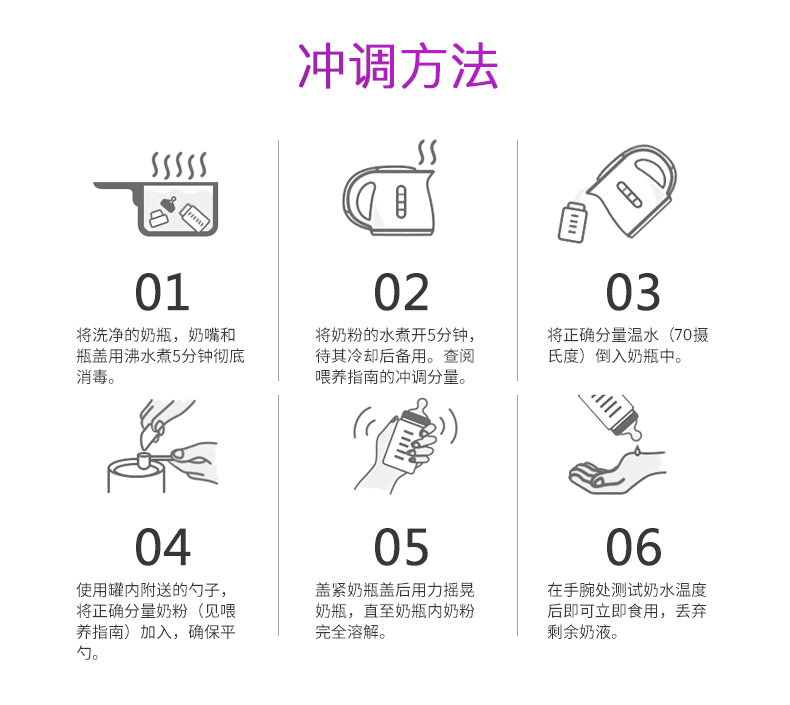 冲调方法

01

将洗净的奶瓶，奶嘴和瓶盖用沸水煮5分钟彻底消毒。

02

将奶粉的水煮开5分钟，待其冷却后备用。查阅喂养指南的冲调分量。

03

将正确分量温水（70摄氏度）倒入奶瓶中。

04

使用罐内附送的勺子，将正确分量奶粉（见喂养指南）加入，确保平勺。

05

盖紧奶瓶盖后用力摇晃奶瓶，直至奶瓶内奶粉完全溶解。

06

在手腕处测试奶水温度后即可立即食用，丢弃剩余奶液。