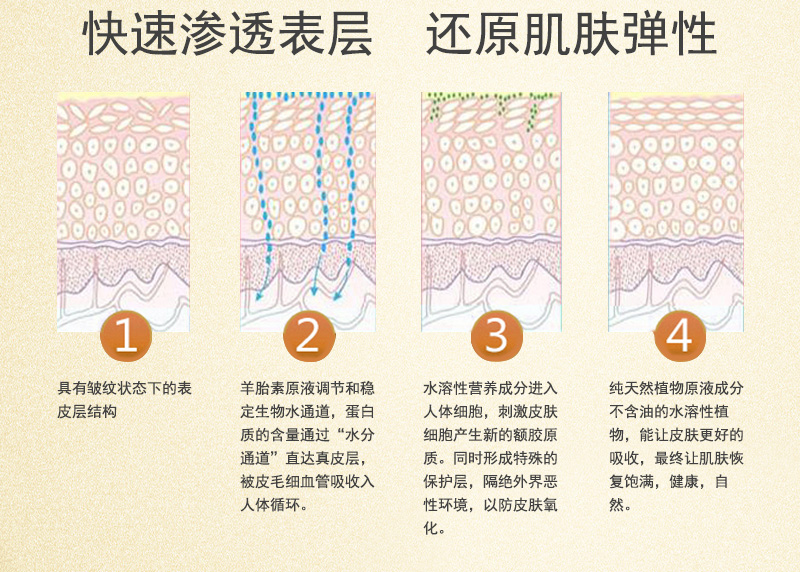 快速渗透表层　还原肌肤弹性

1

具有皱纹状态下的表皮层结构

2

羊胎素原液调节和稳定生物水通道，蛋白质的含量通过“水分通道”直达真皮层，被皮毛细血管吸收入人体循环。

3

水溶性营养成分进入人体细胞，刺激皮肤细胞产生新的额胶原质。同时形成特殊的保护层，隔绝外界恶性环境，以防皮肤氧化。

4

纯天然植物原液成分不含油的水溶性植物，能让皮肤更好的吸收，最终让肌肤恢复饱满，健康，自然。