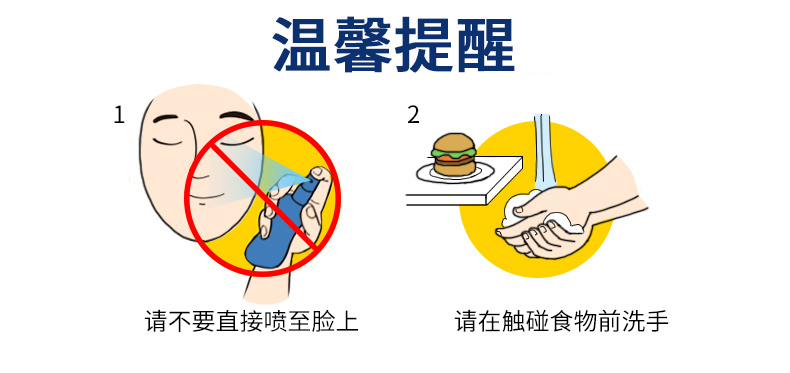 温馨提醒

1

请不要直接喷至脸上

2

请在触碰食物前洗手