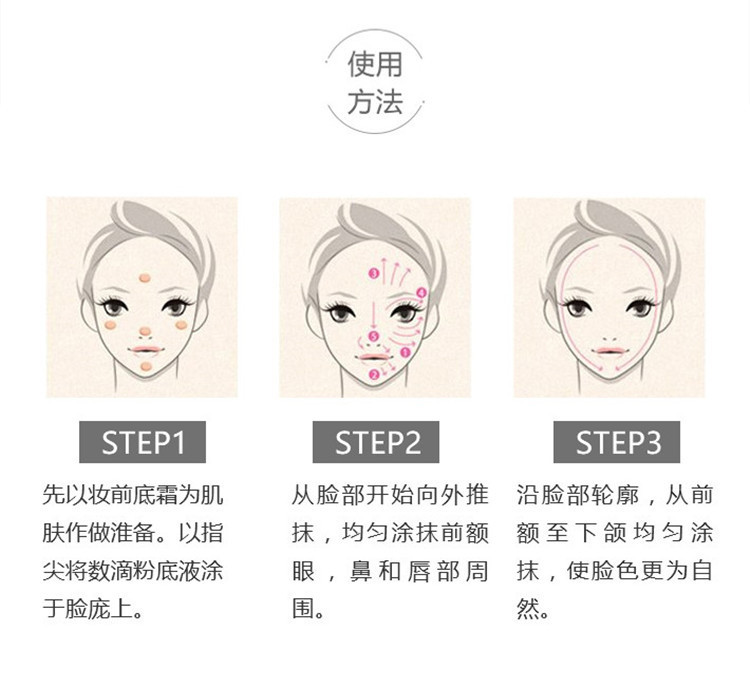 使用方法

3
4
5
1
2

STEP1

先以妆前底霜为肌肤作做准备。以指尖将数滴粉底液涂于脸庞上。

STEP2

从脸部开始向外推抹，均匀涂抹前额眼，鼻和唇部周围。

STEP3

沿脸部轮廓，从前额至下颌均匀涂抹，使脸色更为自然。