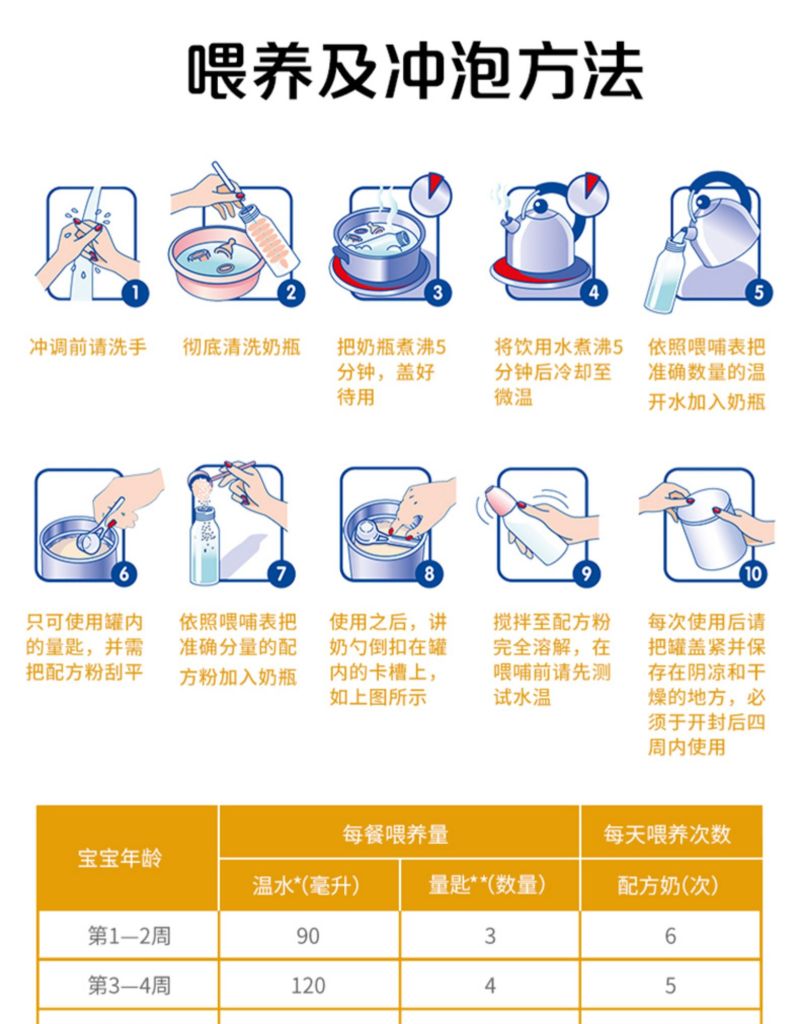 喂养及冲泡方法

1
冲调前请洗手

2
彻底清洗奶瓶

3
把奶瓶煮沸5分钟，盖好待用

4
将饮用水煮沸5分钟后冷却至微温

5
依照喂哺表把准确数量的温开水加入奶瓶

6
只可使用罐内的量匙，并需把配方粉刮平

7
依照喂哺表把准确分量的配方粉加入奶瓶

8
使用之后，讲奶勺倒扣在罐内的卡槽上，如上图所示

9
搅拌至配方粉完全溶解，在喂哺前请先测试水温

10
每次使用后请把罐盖紧并保存在阴凉和干燥的地方，必须于开封后四周内使用

| 宝宝年龄 | 每餐喂养量 | | 每天喂养次数 |
|---|---|---|---|
| | 温水*(毫升) | 量匙**(数量) | 配方奶(次) |
| 第1—2周 | 90 | 3 | 6 |
| 第3—4周 | 120 | 4 | 5 |