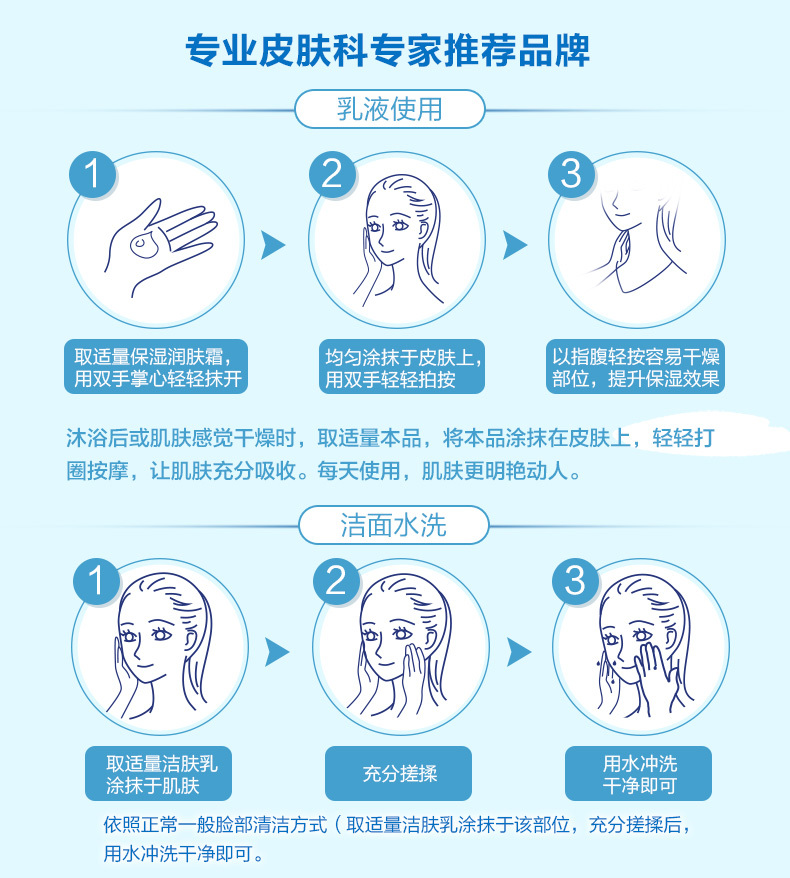 专业皮肤科专家推荐品牌

乳液使用

1

2

3

取适量保湿润肤霜，用双手掌心轻轻抹开

均匀涂抹于皮肤上，用双手轻轻拍按

以指腹轻按容易干燥部位，提升保湿效果

沐浴后或肌肤感觉干燥时，取适量本品，将本品涂抹在皮肤上，轻轻打圈按摩，让肌肤充分吸收。每天使用，肌肤更明艳动人。

洁面水洗

1

2

3

取适量洁肤乳涂抹于肌肤

充分搓揉

用水冲洗干净即可

依照正常一般脸部清洁方式（取适量洁肤乳涂抹于该部位，充分搓揉后，用水冲洗干净即可。