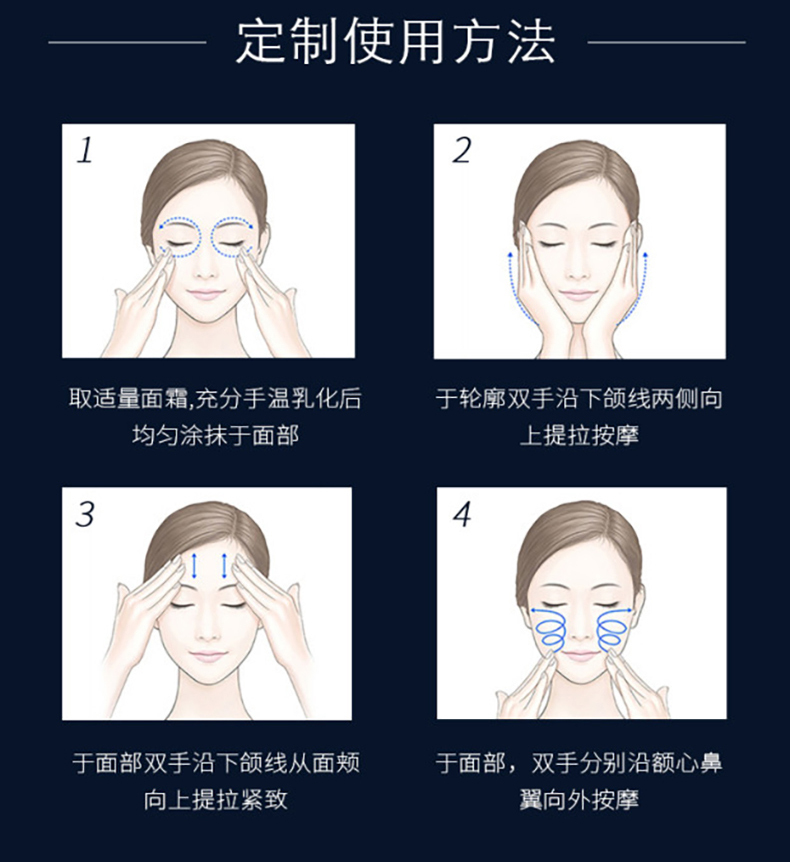 定制使用方法

1

取适量面霜,充分手温乳化后均匀涂抹于面部

2

于轮廓双手沿下颌线两侧向上提拉按摩

3

于面部双手沿下颌线从面颊向上提拉紧致

4

于面部，双手分别沿额心鼻翼向外按摩