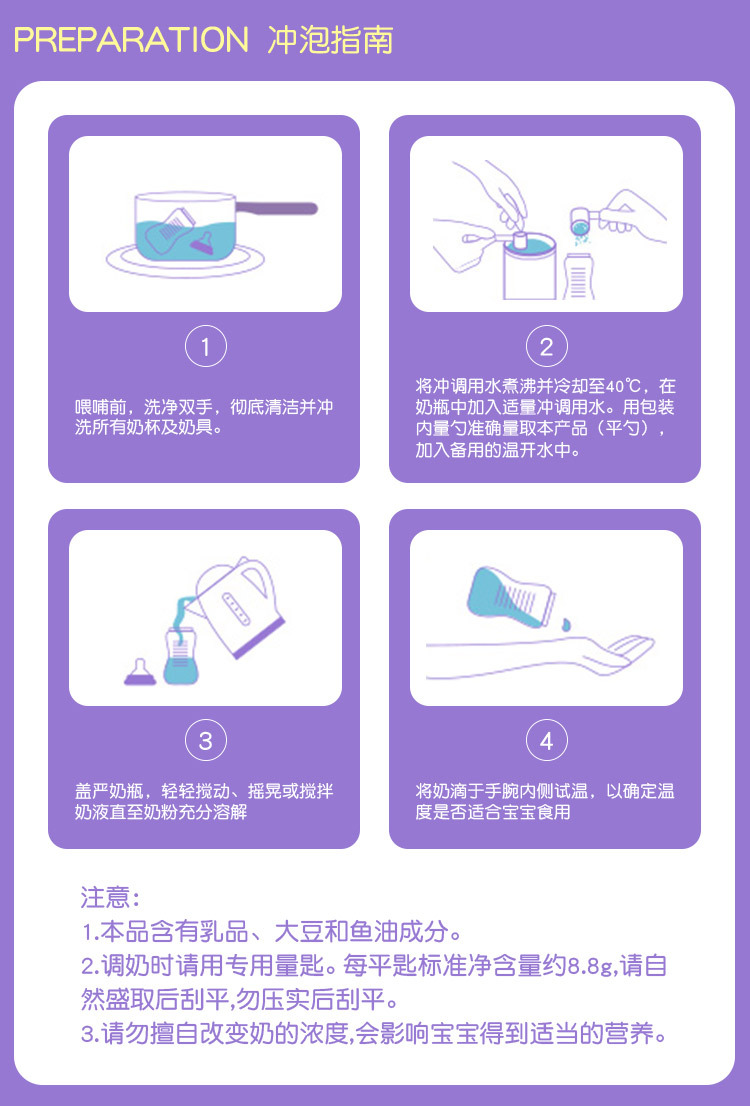 PREPARATION 冲泡指南

1

喂哺前，洗净双手，彻底清洁并冲洗所有奶杯及奶具。

2

将冲调用水煮沸并冷却至40℃，在奶瓶中加入适量冲调用水。用包装内量勺准确量取本产品（平勺），加入备用的温开水中。

3

盖严奶瓶，轻轻搅动、摇晃或搅拌奶液直至奶粉充分溶解

4

将奶滴于手腕内侧试温，以确定温度是否适合宝宝食用

注意：
1.本品含有乳品、大豆和鱼油成分。
2.调奶时请用专用量匙。每平匙标准净含量约8.8g,请自然盛取后刮平,勿压实后刮平。
3.请勿擅自改变奶的浓度,会影响宝宝得到适当的营养。